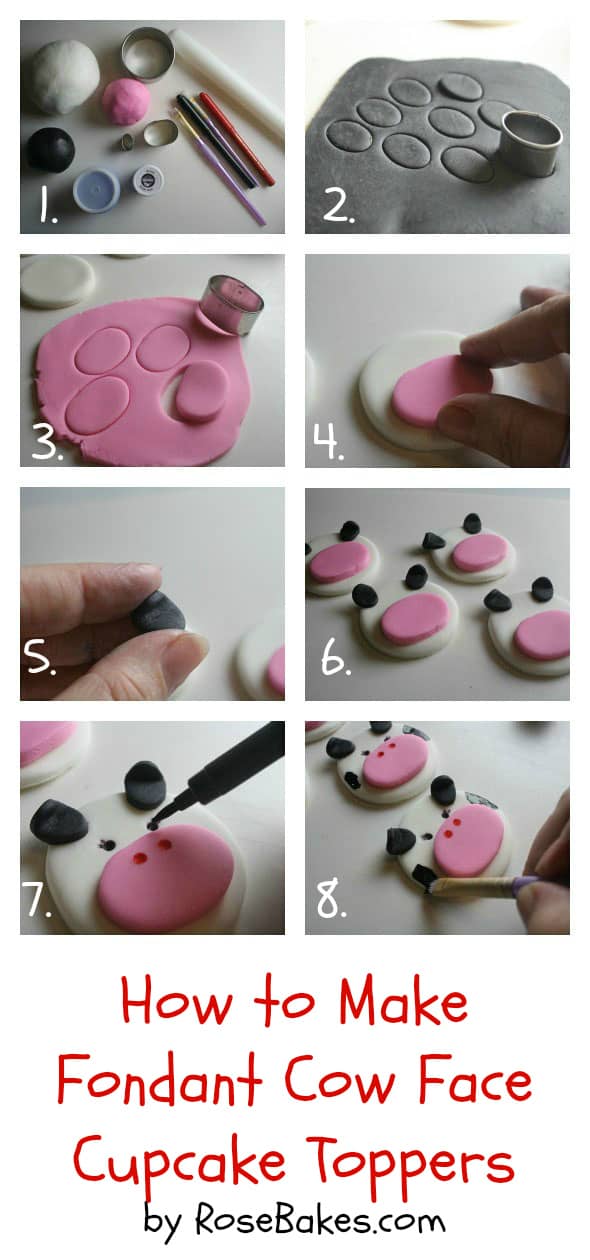 1.

2.

3.

4.

5.

6.

7.

8.

How to Make Fondant Cow Face Cupcake Toppers

by RoseBakes.com